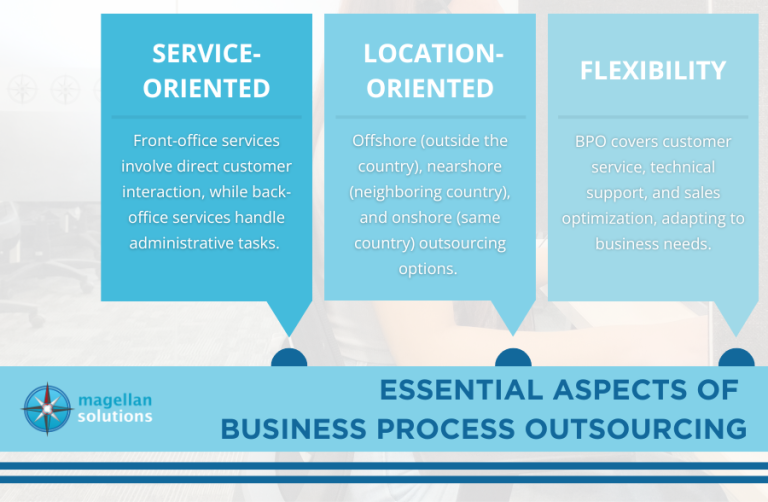 SERVICE-ORIENTED

Front-office services involve direct customer interaction, while back-office services handle administrative tasks.

LOCATION-ORIENTED

Offshore (outside the country), nearshore (neighboring country), and onshore (same country) outsourcing options.

FLEXIBILITY

BPO covers customer service, technical support, and sales optimization, adapting to business needs.

magellan solutions

ESSENTIAL ASPECTS OF BUSINESS PROCESS OUTSOURCING