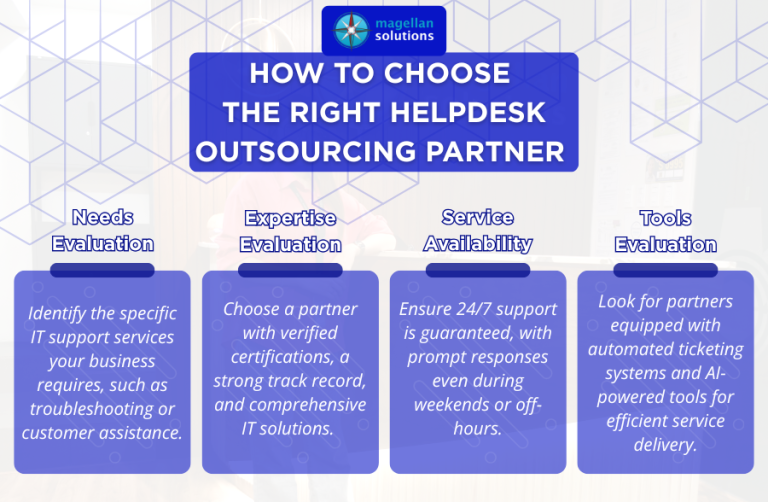 magellan solutions

HOW TO CHOOSE THE RIGHT HELPDESK OUTSOURCING PARTNER

Needs Evaluation

Identify the specific IT support services your business requires, such as troubleshooting or customer assistance.

Expertise Evaluation

Choose a partner with verified certifications, a strong track record, and comprehensive IT solutions.

Service Availability

Ensure 24/7 support is guaranteed, with prompt responses even during weekends or off-hours.

Tools Evaluation

Look for partners equipped with automated ticketing systems and AI-powered tools for efficient service delivery.