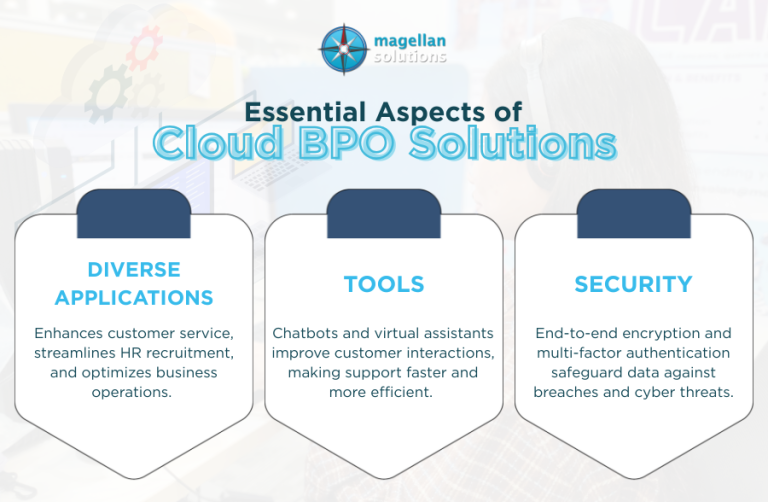 magellan solutions

Essential Aspects of
Cloud BPO Solutions

DIVERSE APPLICATIONS

Enhances customer service, streamlines HR recruitment, and optimizes business operations.

TOOLS

Chatbots and virtual assistants improve customer interactions, making support faster and more efficient.

SECURITY

End-to-end encryption and multi-factor authentication safeguard data against breaches and cyber threats.