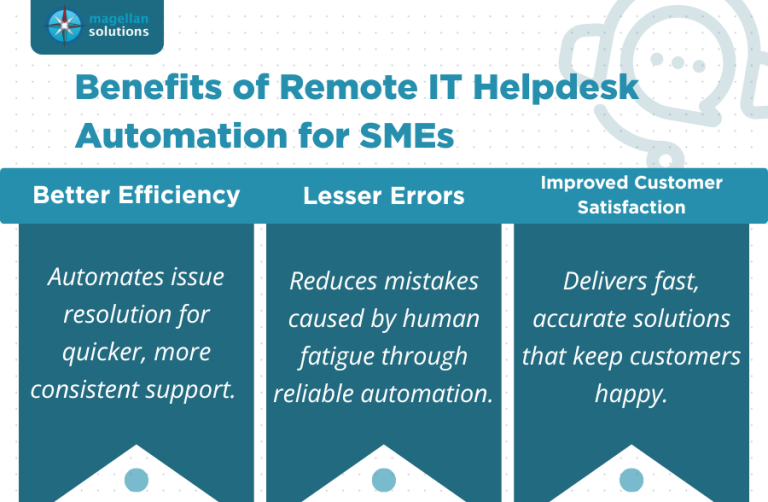 magellan solutions

Benefits of Remote IT Helpdesk Automation for SMEs

Better Efficiency

Automates issue resolution for quicker, more consistent support.

Lesser Errors

Reduces mistakes caused by human fatigue through reliable automation.

Improved Customer Satisfaction

Delivers fast, accurate solutions that keep customers happy.