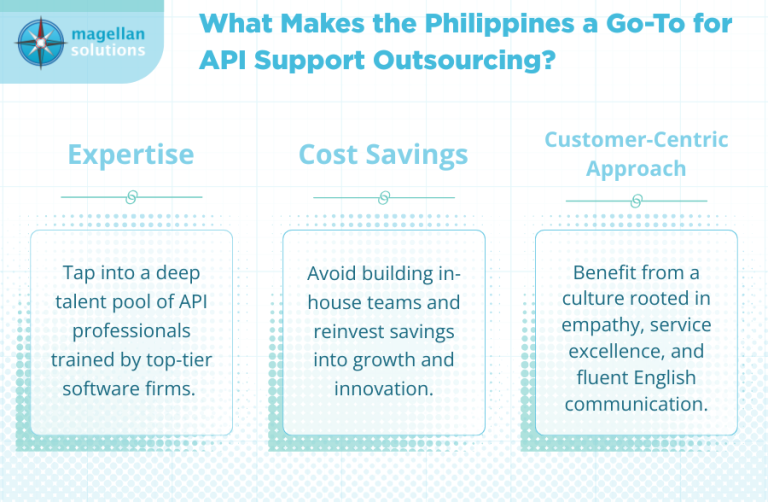 magellan solutions

What Makes the Philippines a Go-To for API Support Outsourcing?

Expertise

Tap into a deep talent pool of API professionals trained by top-tier software firms.

Cost Savings

Avoid building in-house teams and reinvest savings into growth and innovation.

Customer-Centric Approach

Benefit from a culture rooted in empathy, service excellence, and fluent English communication.