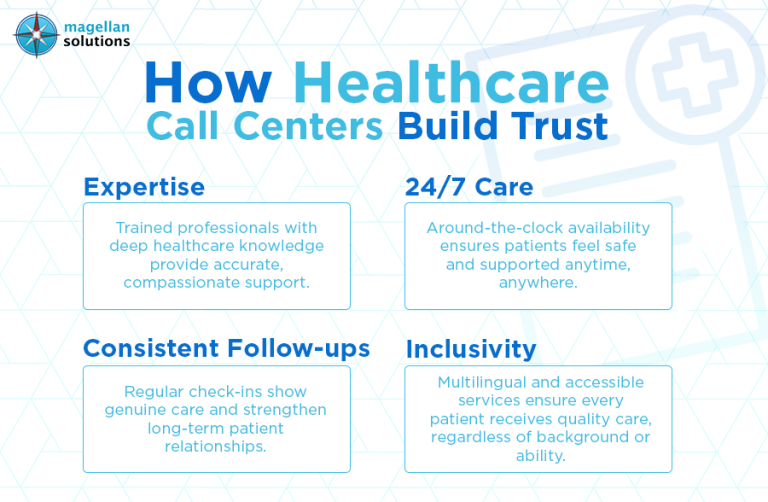 magellan solutions

How Healthcare Call Centers Build Trust

Expertise

Trained professionals with deep healthcare knowledge provide accurate, compassionate support.

24/7 Care

Around-the-clock availability ensures patients feel safe and supported anytime, anywhere.

Consistent Follow-ups

Regular check-ins show genuine care and strengthen long-term patient relationships.

Inclusivity

Multilingual and accessible services ensure every patient receives quality care, regardless of background or ability.