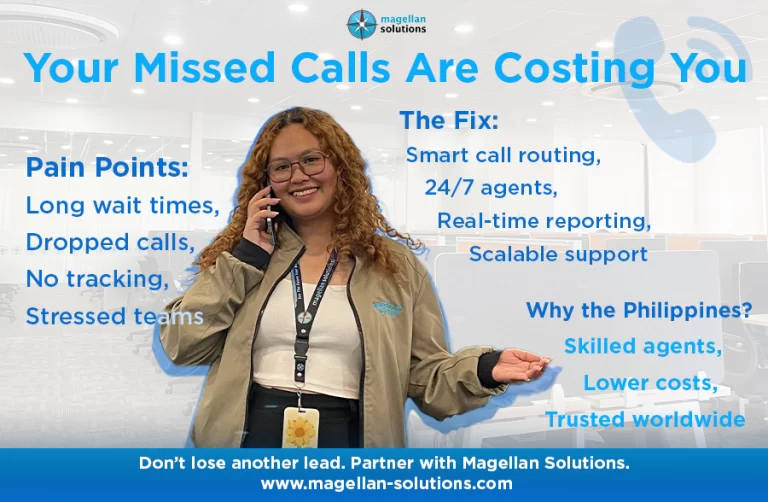 magellan solutions

Your Missed Calls Are Costing You

Pain Points:
Long wait times,
Dropped calls,
No tracking,
Stressed teams

The Fix:
Smart call routing,
24/7 agents,
Real-time reporting,
Scalable support

Why the Philippines?
Skilled agents,
Lower costs,
Trusted worldwide

Don't lose another lead. Partner with Magellan Solutions.
www.magellan-solutions.com