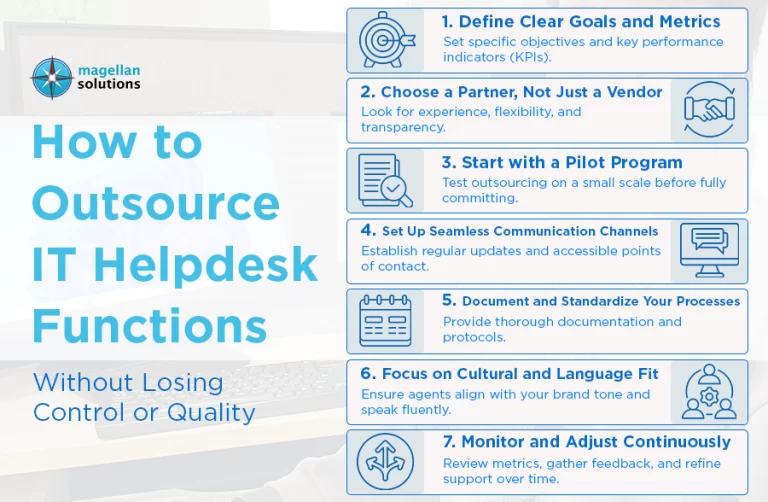 magellan solutions

How to Outsource IT Helpdesk Functions

Without Losing Control or Quality

1. Define Clear Goals and Metrics
Set specific objectives and key performance indicators (KPIs).

2. Choose a Partner, Not Just a Vendor
Look for experience, flexibility, and transparency.

3. Start with a Pilot Program
Test outsourcing on a small scale before fully committing.

4. Set Up Seamless Communication Channels
Establish regular updates and accessible points of contact.

5. Document and Standardize Your Processes
Provide thorough documentation and protocols.

6. Focus on Cultural and Language Fit
Ensure agents align with your brand tone and speak fluently.

7. Monitor and Adjust Continuously
Review metrics, gather feedback, and refine support over time.