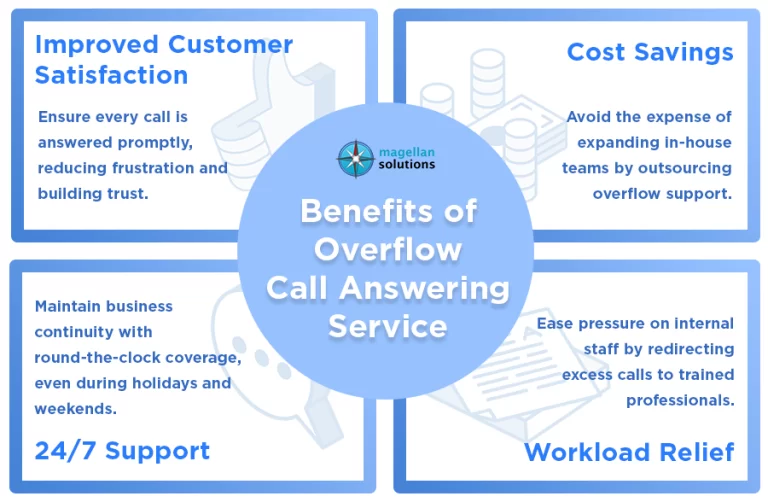 Improved Customer Satisfaction

Ensure every call is answered promptly, reducing frustration and building trust.

Cost Savings

Avoid the expense of expanding in-house teams by outsourcing overflow support.

magellan solutions

Benefits of Overflow Call Answering Service

Maintain business continuity with round-the-clock coverage, even during holidays and weekends.

24/7 Support

Ease pressure on internal staff by redirecting excess calls to trained professionals.

Workload Relief