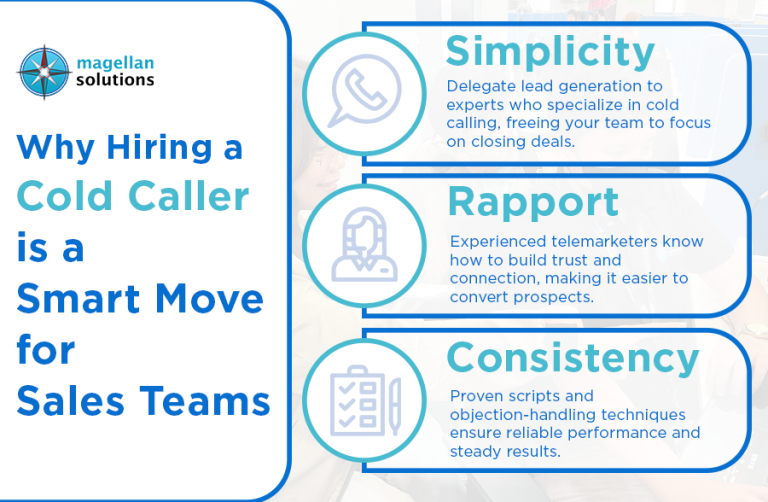 magellan solutions

Why Hiring a Cold Caller is a Smart Move for Sales Teams

Simplicity

Delegate lead generation to experts who specialize in cold calling, freeing your team to focus on closing deals.

Rapport

Experienced telemarketers know how to build trust and connection, making it easier to convert prospects.

Consistency

Proven scripts and objection-handling techniques ensure reliable performance and steady results.