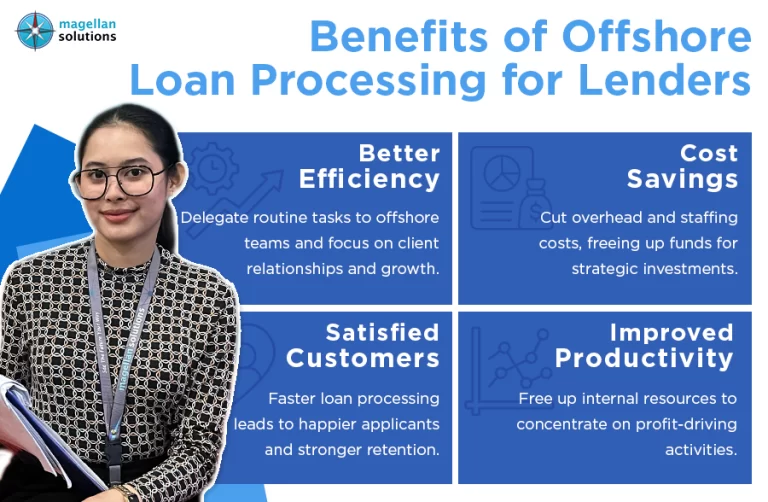 magellan solutions

Benefits of Offshore Loan Processing for Lenders

Better Efficiency

Delegate routine tasks to offshore teams and focus on client relationships and growth.

Cost Savings

Cut overhead and staffing costs, freeing up funds for strategic investments.

Satisfied Customers

Faster loan processing leads to happier applicants and stronger retention.

Improved Productivity

Free up internal resources to concentrate on profit-driving activities.

magellan solutions