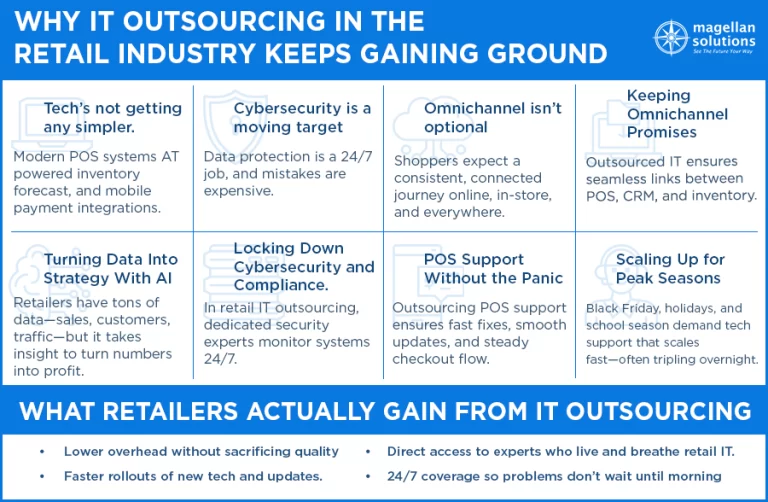 WHY IT OUTSOURCING IN THE RETAIL INDUSTRY KEEPS GAINING GROUND

magellan solutions
See The Future Your Way

Tech's not getting any simpler.

Modern POS systems AT powered inventory forecast, and mobile payment integrations.

Cybersecurity is a moving target

Data protection is a 24/7 job, and mistakes are expensive.

Omnichannel isn't optional

Shoppers expect a consistent, connected journey online, in-store, and everywhere.

Keeping Omnichannel Promises

Outsourced IT ensures seamless links between POS, CRM, and inventory.

Turning Data Into Strategy With AI

Retailers have tons of data—sales, customers, traffic—but it takes insight to turn numbers into profit.

Locking Down Cybersecurity and Compliance.

In retail IT outsourcing, dedicated security experts monitor systems 24/7.

POS Support Without the Panic

Outsourcing POS support ensures fast fixes, smooth updates, and steady checkout flow.

Scaling Up for Peak Seasons

Black Friday, holidays, and school season demand tech support that scales fast—often tripling overnight.

WHAT RETAILERS ACTUALLY GAIN FROM IT OUTSOURCING

• Lower overhead without sacrificing quality
• Faster rollouts of new tech and updates.
• Direct access to experts who live and breathe retail IT.
• 24/7 coverage so problems don't wait until morning